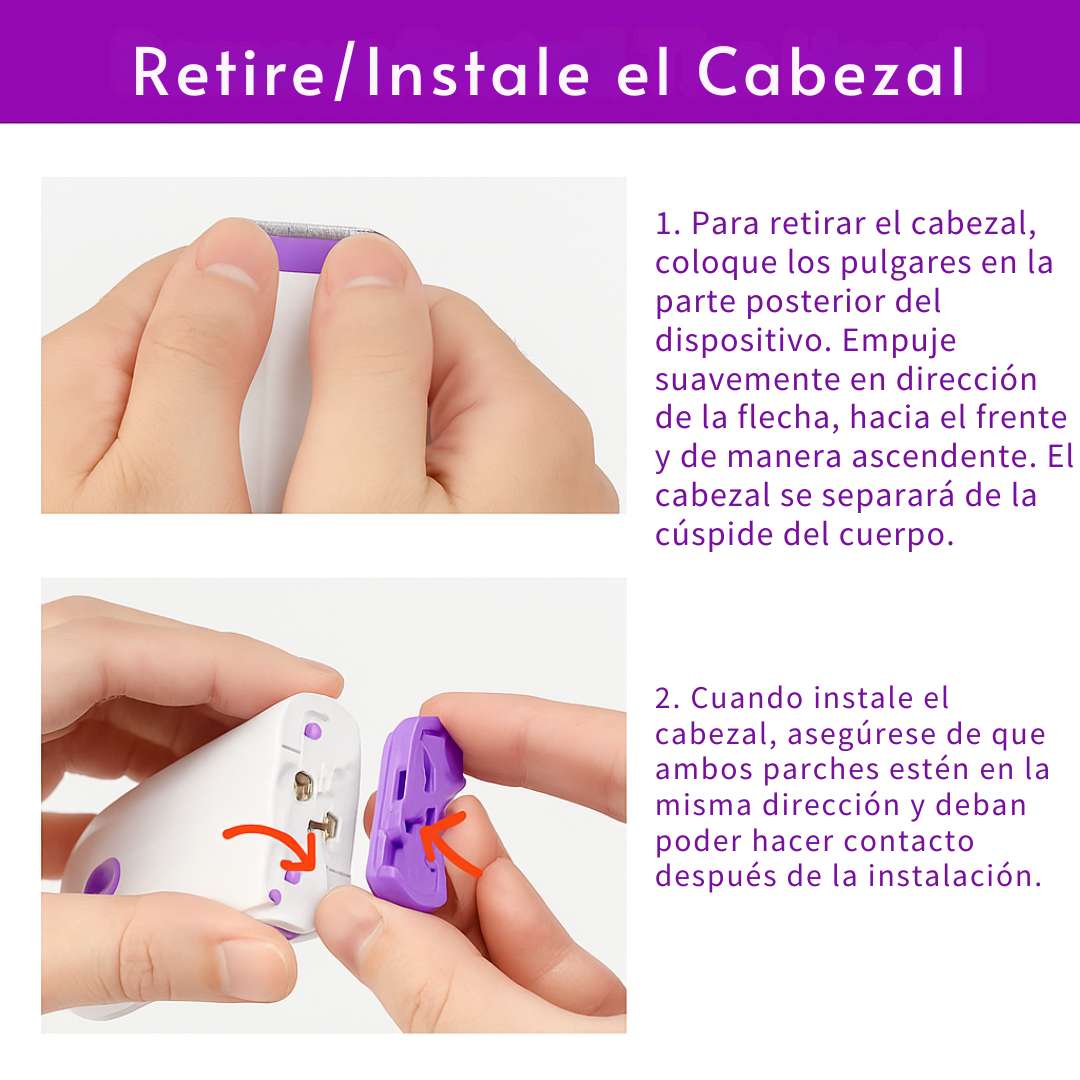 Retire/Instale el Cabezal

1. Para retirar el cabezal, coloque los pulgares en la parte posterior del dispositivo. Empuje suavemente en dirección de la flecha, hacia el frente y de manera ascendente. El cabezal se separará de la cúspide del cuerpo.

2. Cuando instale el cabezal, asegúrese de que ambos parches estén en la misma dirección y deban poder hacer contacto después de la instalación.