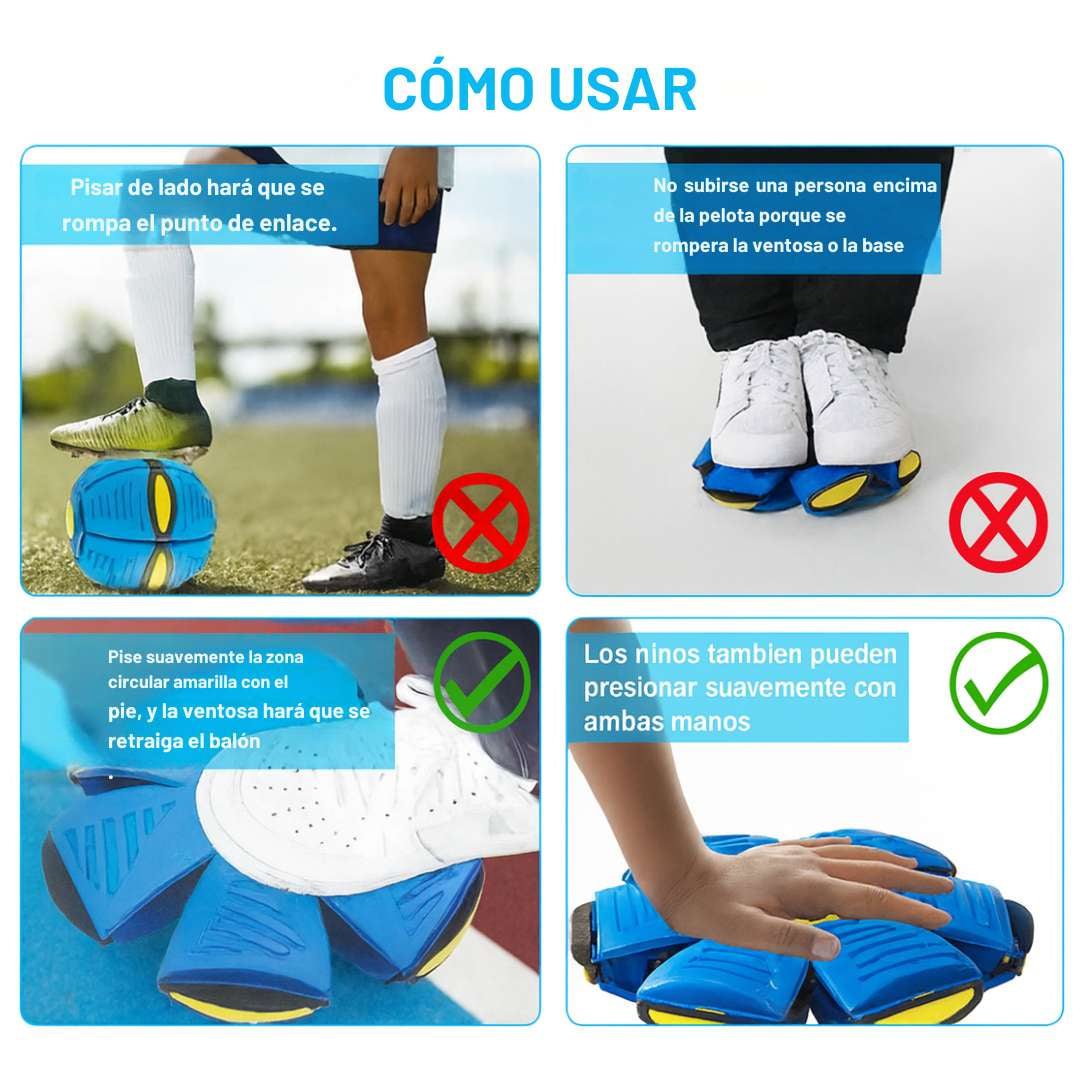 CÓMO USAR

Pisar de lado hará que se rompa el punto de enlace.

No subirse una persona encima de la pelota porque se rompera la ventosa o la base

Pise suavemente la zona circular amarilla con el pie, y la ventosa hará que se retraiga el balón

Los ninos tambien pueden presionar suavemente con ambas manos