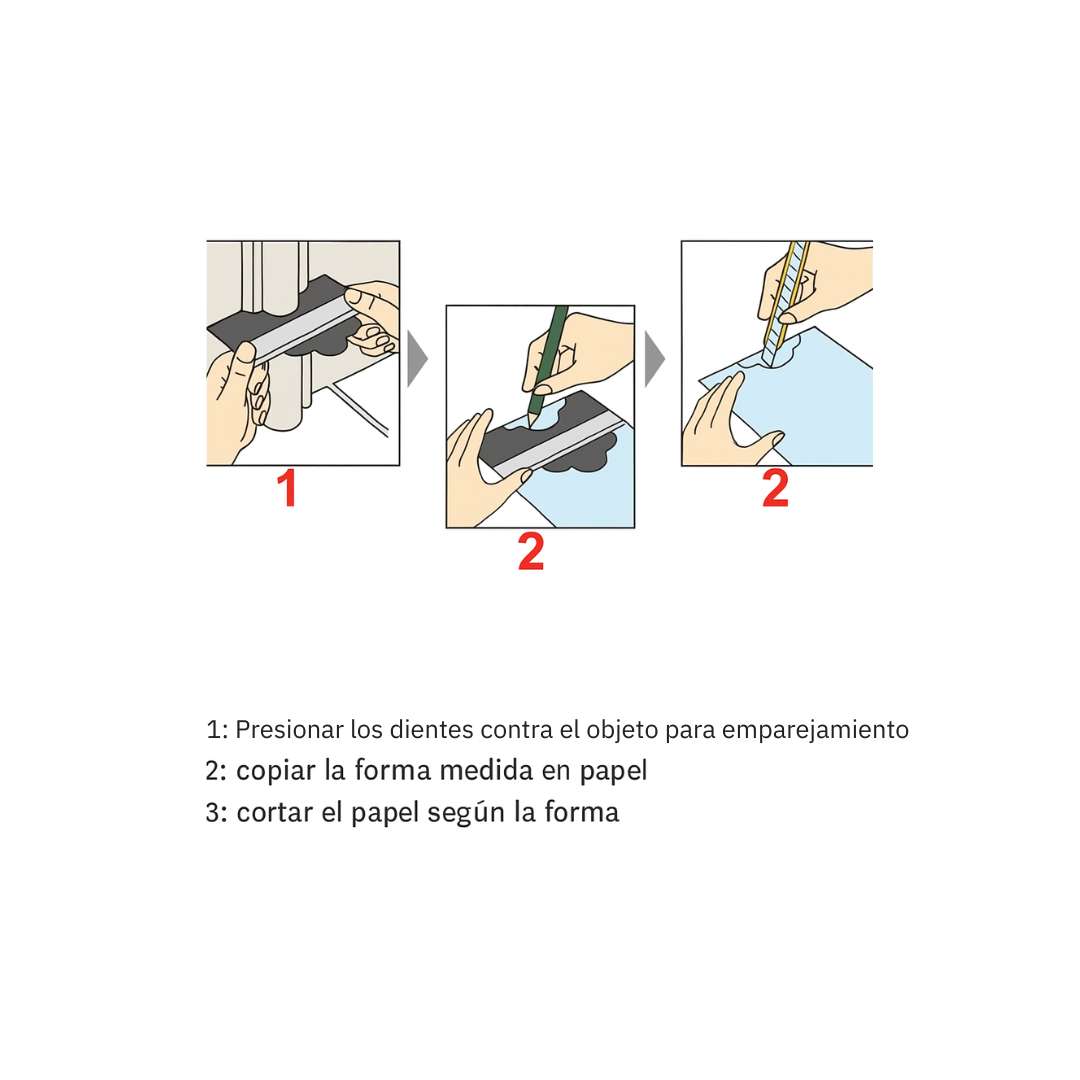 1

2

2

1: Presionar los dientes contra el objeto para emparejamiento
2: copiar la forma medida en papel
3: cortar el papel según la forma