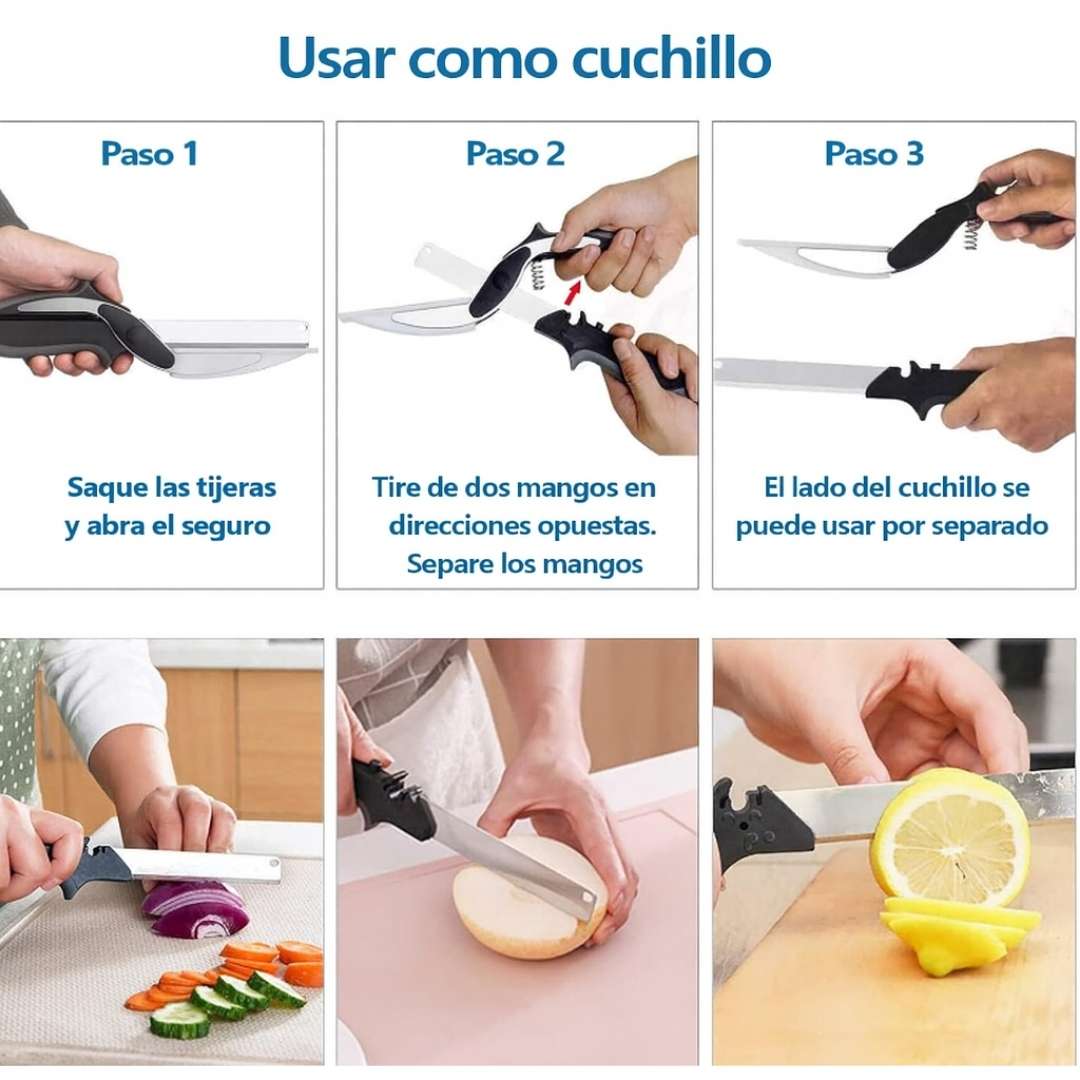 Usar como cuchillo

Paso 1

Saque las tijeras y abra el seguro

Paso 2

Tire de dos mangos en direcciones opuestas. Separe los mangos

Paso 3

El lado del cuchillo se puede usar por separado