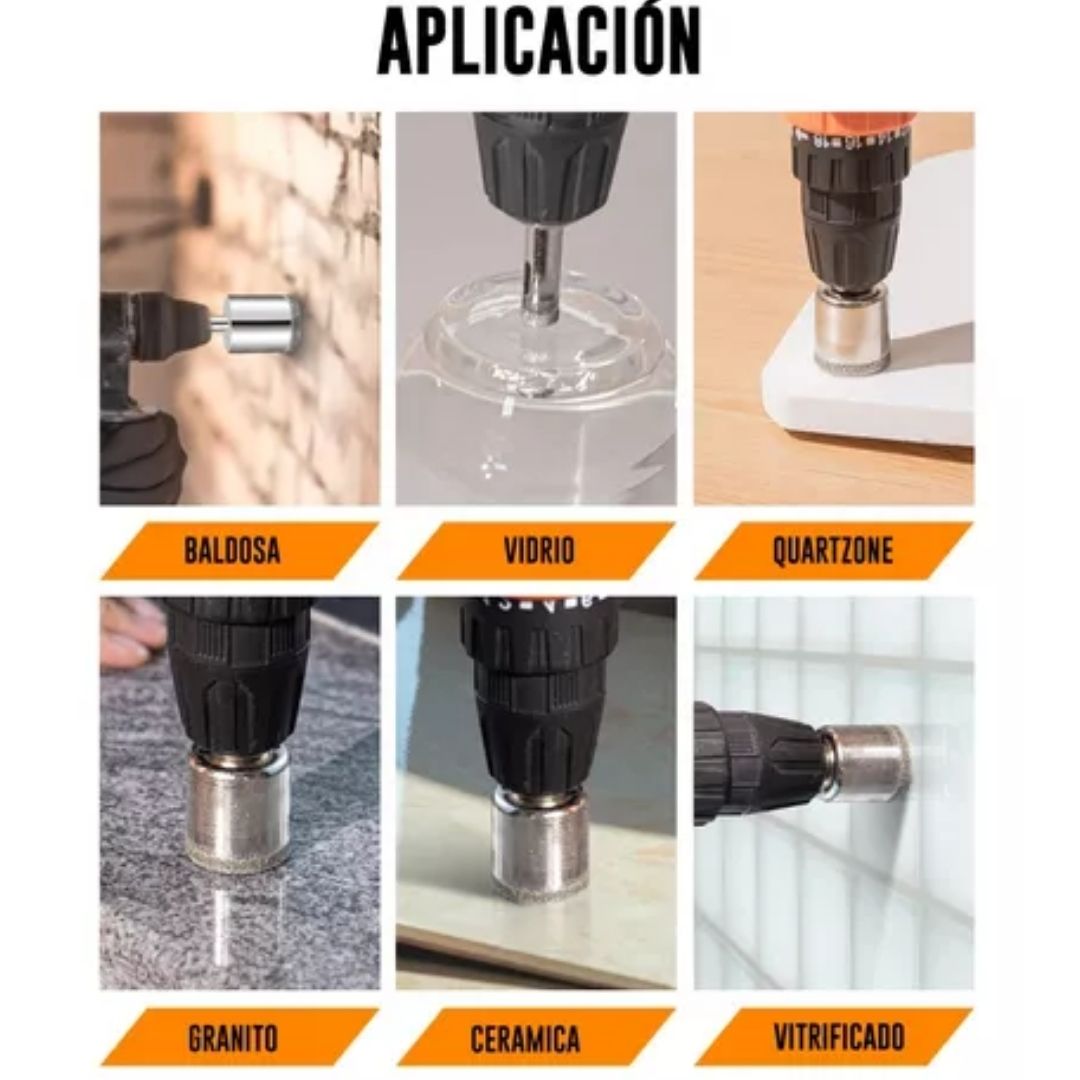 APLICACIÓN

BALDOSA

VIDRIO

QUARTZONE

GRANITO

CERAMICA

VITRIFICADO